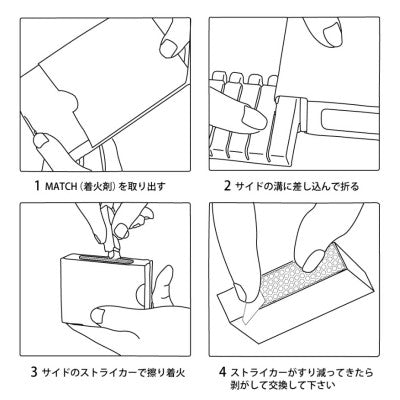 1 MATCH（着火剤）を取り出す

2 サイドの溝に差し込んで折る

3 サイドのストライカーで擦り着火

4 ストライカーがすり減ってきたら剥がして交換して下さい