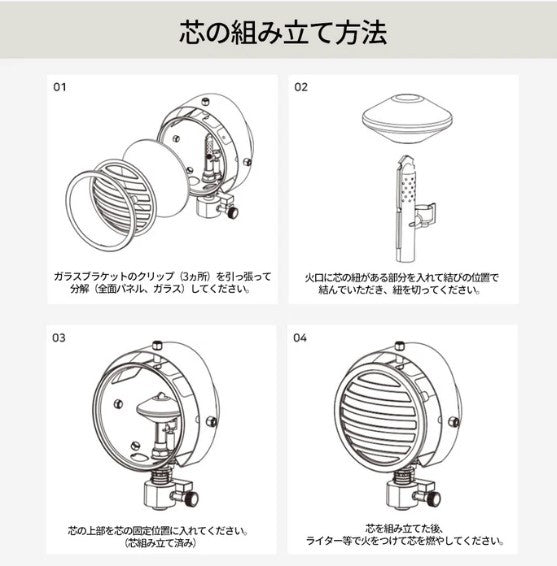 芯の組み立て方法

01

ガラスブラケットのクリップ（3ヵ所）を引っ張って分解（全面パネル、ガラス）してください。

02

火口に芯の紐がある部分を入れて結びの位置で結んでいただき、紐を切ってください。

03

芯の上部を芯の固定位置に入れてください。（芯組み立て済み）

04

芯を組み立てた後、ライター等で火をつけて芯を燃やしてください。